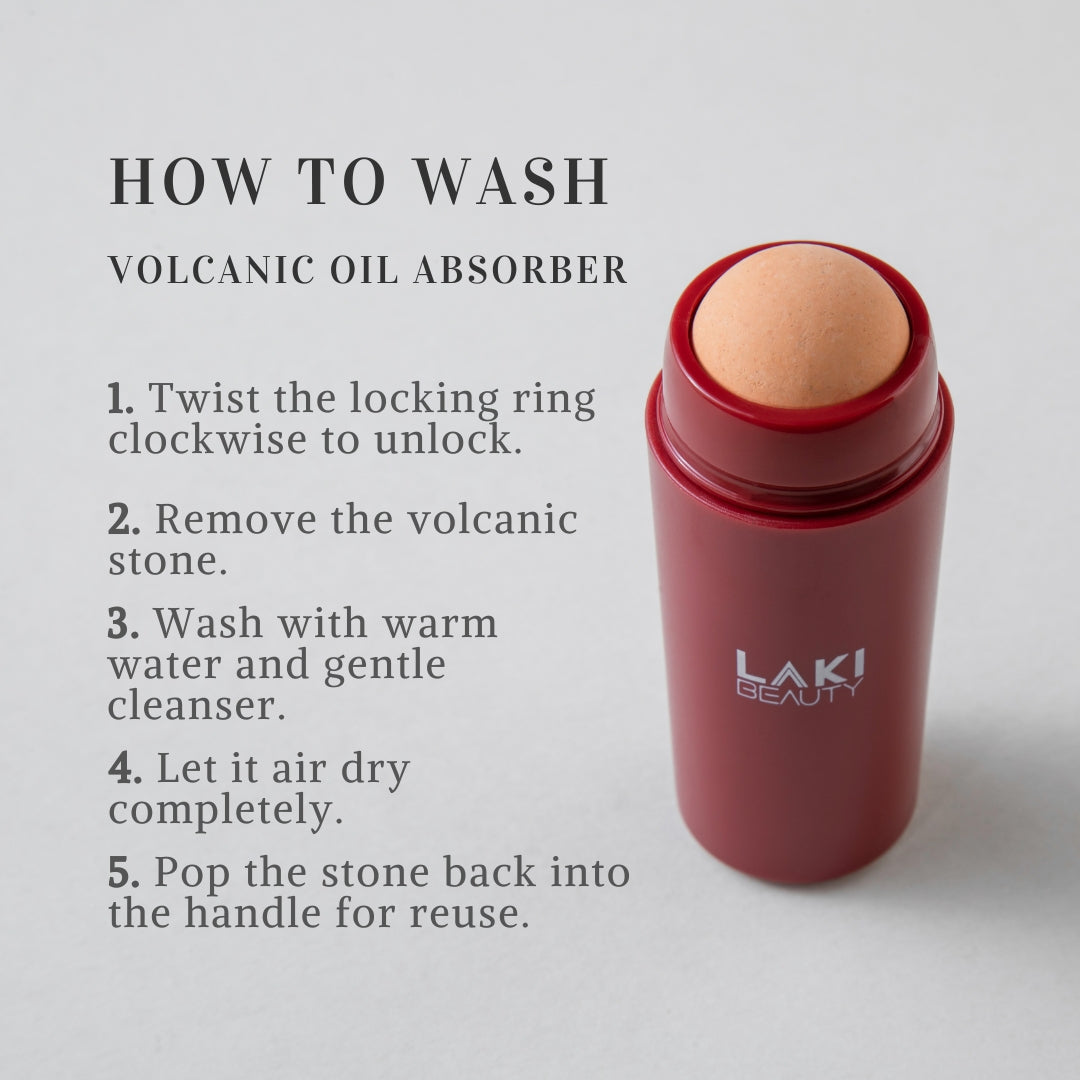 HOW TO WASH

VOLCANIC OIL ABSORBER

1. Twist the locking ring clockwise to unlock.

2. Remove the volcanic stone.

3. Wash with warm water and gentle cleanser.

4. Let it air dry completely.

5. Pop the stone back into the handle for reuse.

LAKI BEAUTY